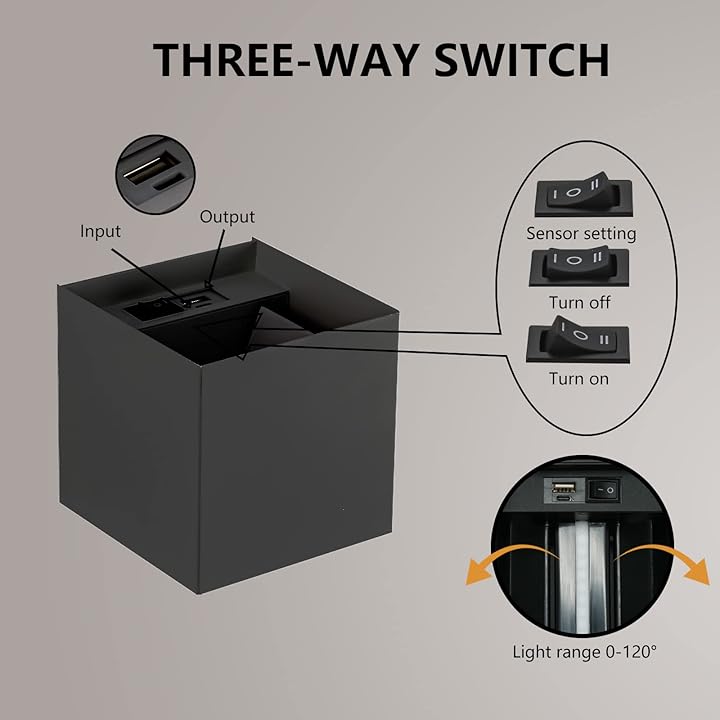 THREE-WAY SWITCH

Input

Output

I O II

Sensor setting

I O II

Turn off

I O II

Turn on

Light range 0-120°